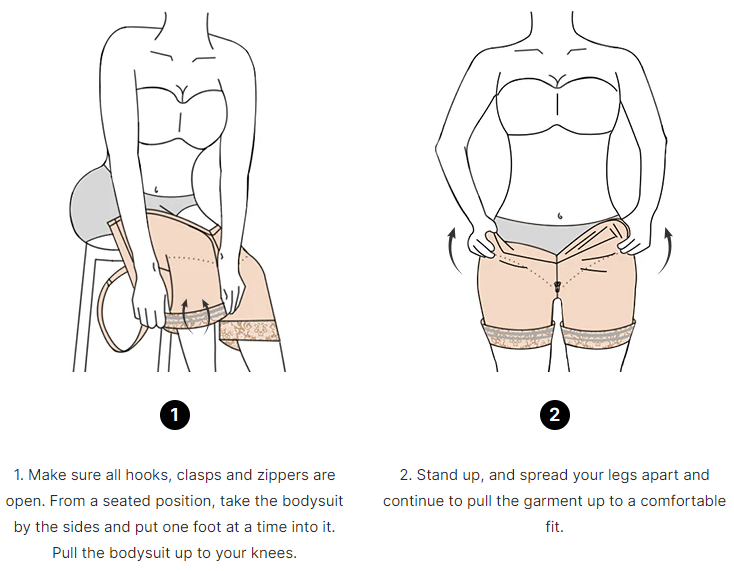 1

1. Make sure all hooks, clasps and zippers are open. From a seated position, take the bodysuit by the sides and put one foot at a time into it. Pull the bodysuit up to your knees.

2

2. Stand up, and spread your legs apart and continue to pull the garment up to a comfortable fit.