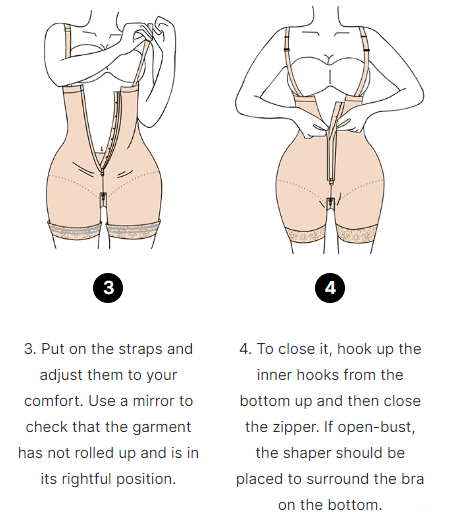 3

3. Put on the straps and adjust them to your comfort. Use a mirror to check that the garment has not rolled up and is in its rightful position.

4

4. To close it, hook up the inner hooks from the bottom up and then close the zipper. If open-bust, the shaper should be placed to surround the bra on the bottom.